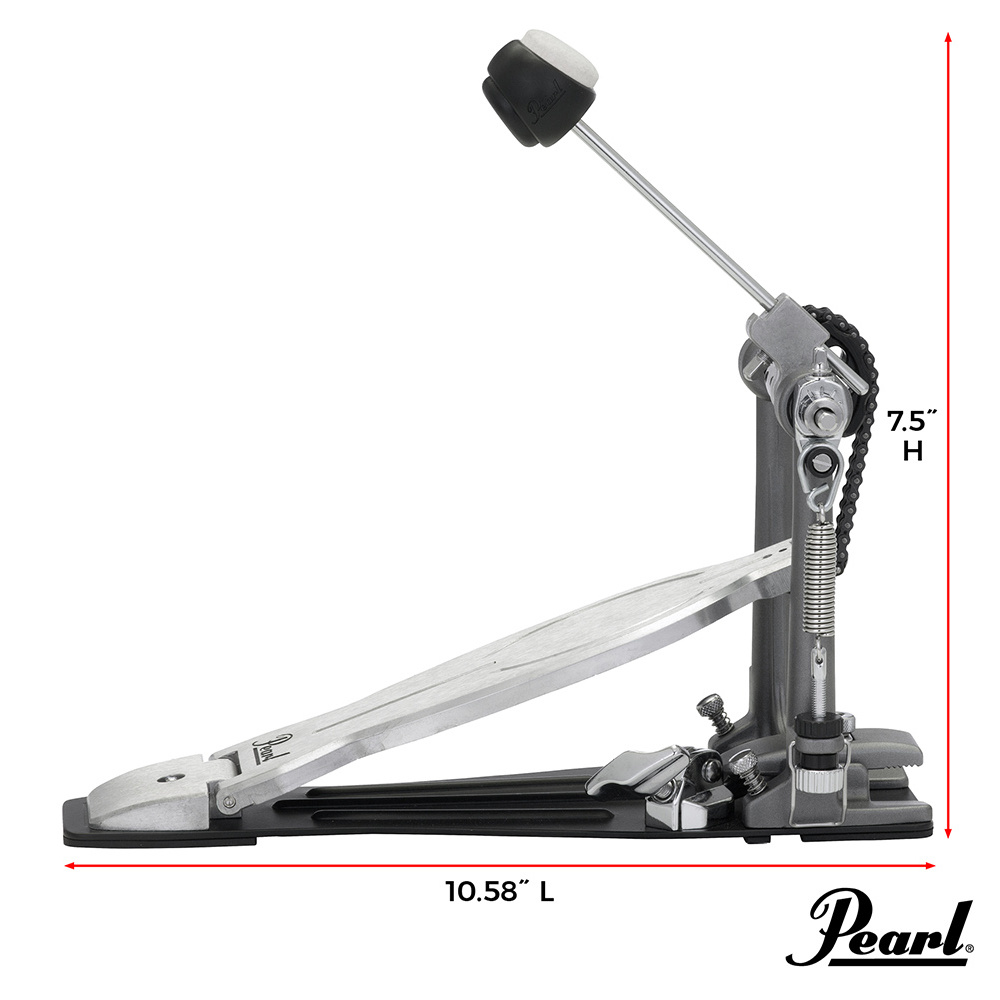 Pearl

7.5″
H

Pearl

10.58″ L

Pearl®